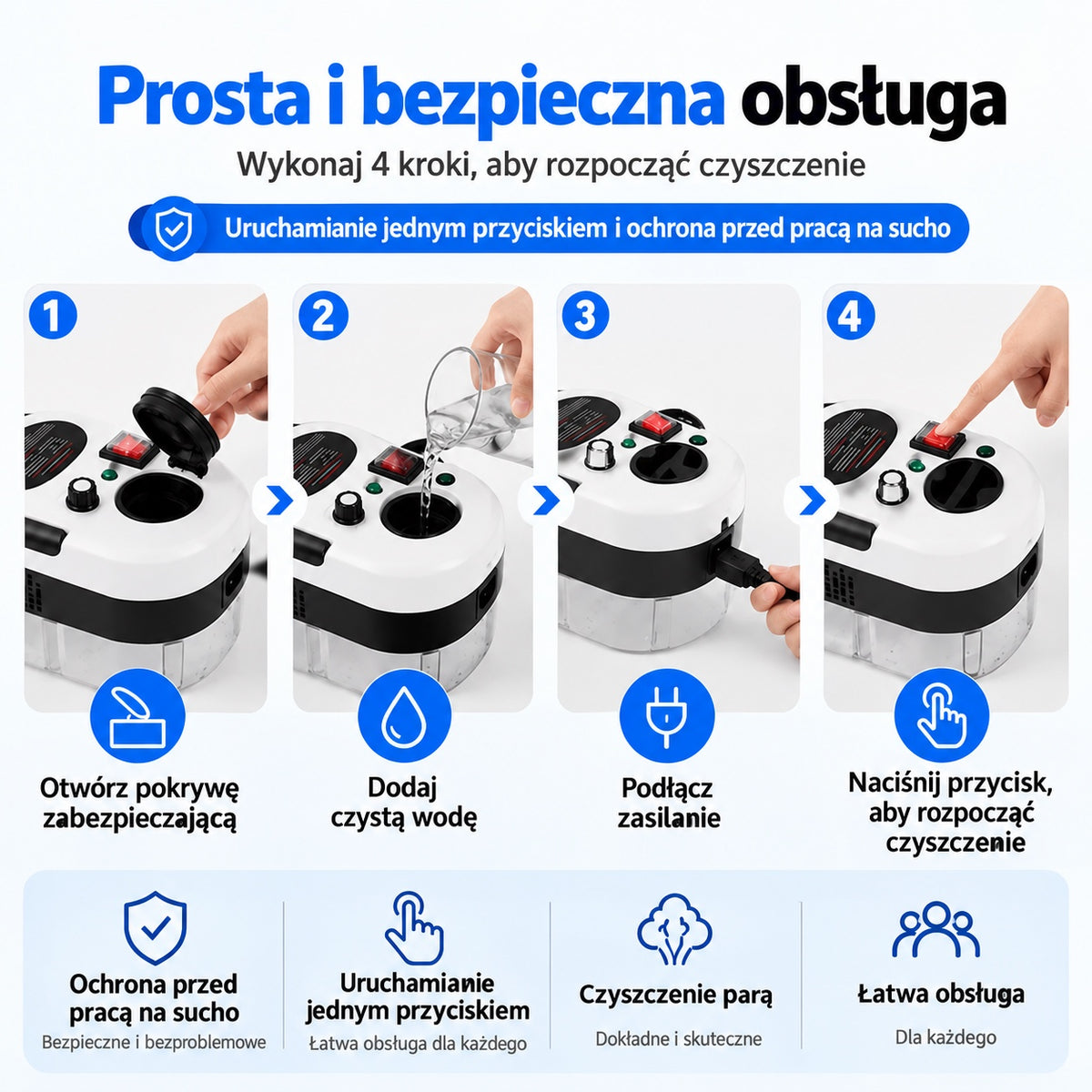 Prosta i bezpieczna obsługa

Wykonaj 4 kroki, aby rozpocząć czyszczenie

Uruchamianie jednym przyciskiem i ochrona przed pracą na sucho

1

Otwórz pokrywę zabezpieczającą

2

Dodaj czystą wodę

3

Podłącz zasilanie

4

Naciśnij przycisk, aby rozpocząć czyszczenie

Ochrona przed pracą na sucho
Bezpieczne i bezproblemowe

Uruchamianie jednym przyciskiem
Łatwa obsługa dla każdego

Czyszczenie parą
Dokładne i skuteczne

Łatwa obsługa
Dla każdego